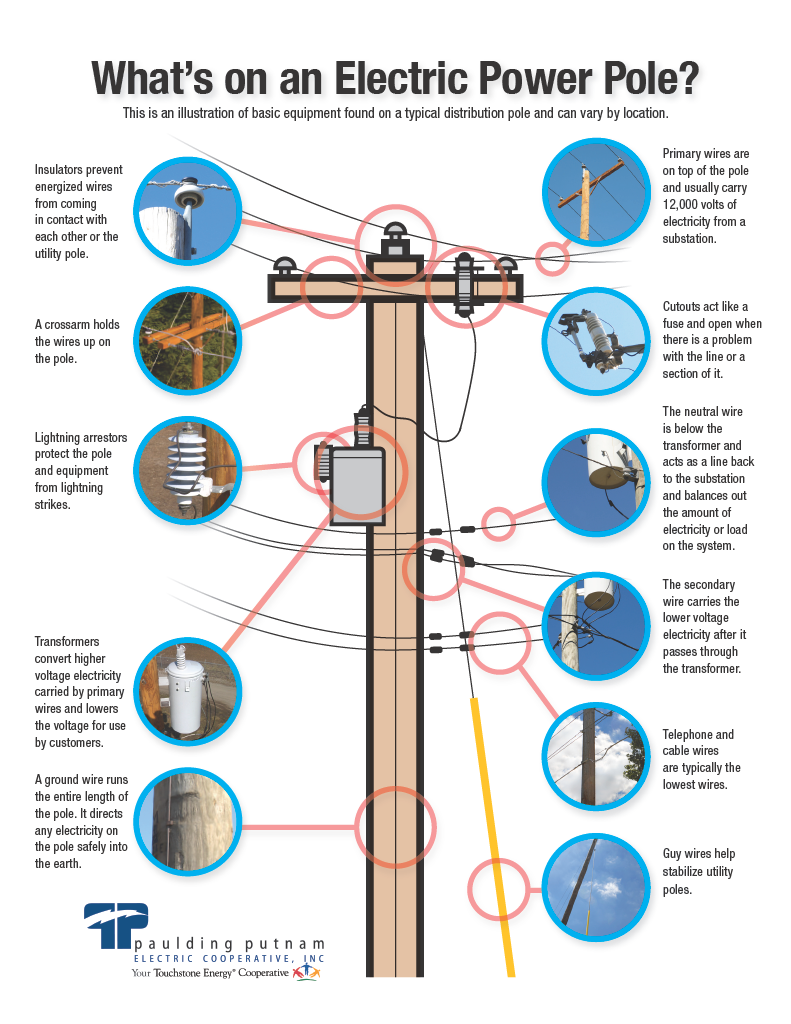 What's on an Electric Power Pole?

This is an illustration of basic equipment found on a typical distribution pole and can vary by location.

Insulators prevent energized wires from coming in contact with each other or the utility pole.

A crossarm holds the wires up on the pole.

Lightning arrestors protect the pole and equipment from lightning strikes.

Transformers convert higher voltage electricity carried by primary wires and lowers the voltage for use by customers.

A ground wire runs the entire length of the pole. It directs any electricity on the pole safely into the earth.

Primary wires are on top of the pole and usually carry 12,000 volts of electricity from a substation.

Cutouts act like a fuse and open when there is a problem with the line or a section of it.

The neutral wire is below the transformer and acts as a line back to the substation and balances out the amount of electricity or load on the system.

The secondary wire carries the lower voltage electricity after it passes through the transformer.

Telephone and cable wires are typically the lowest wires.

Guy wires help stabilize utility poles.

paulding putnam
ELECTRIC COOPERATIVE, INC
Your Touchstone Energy® Cooperative